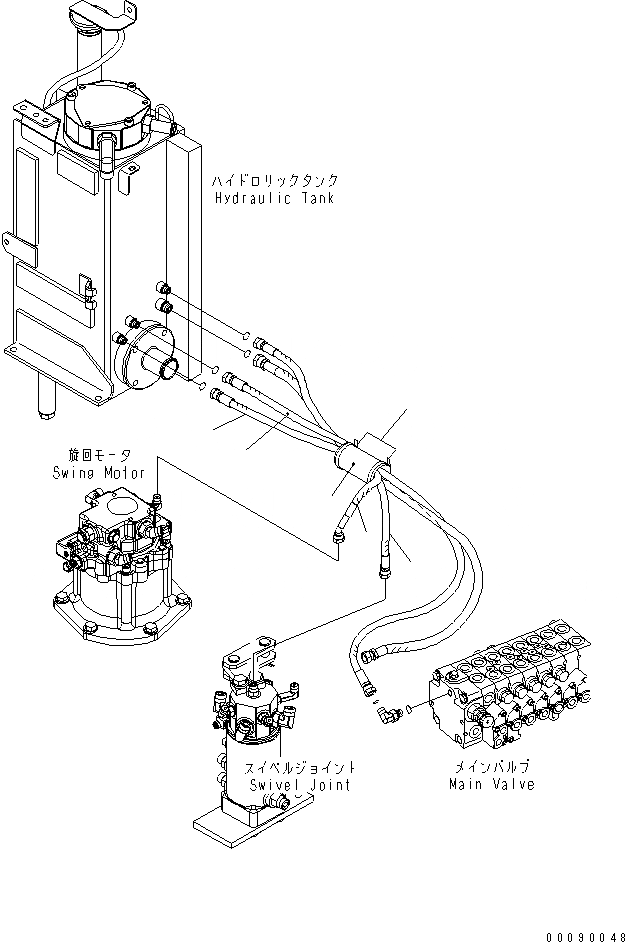 ハイドロリックタンク
Hydraulic Tank

旋回モータ
Swing Motor

スイベルジョイント
Swivel Joint

メインバルブ
Main Valve

00090048