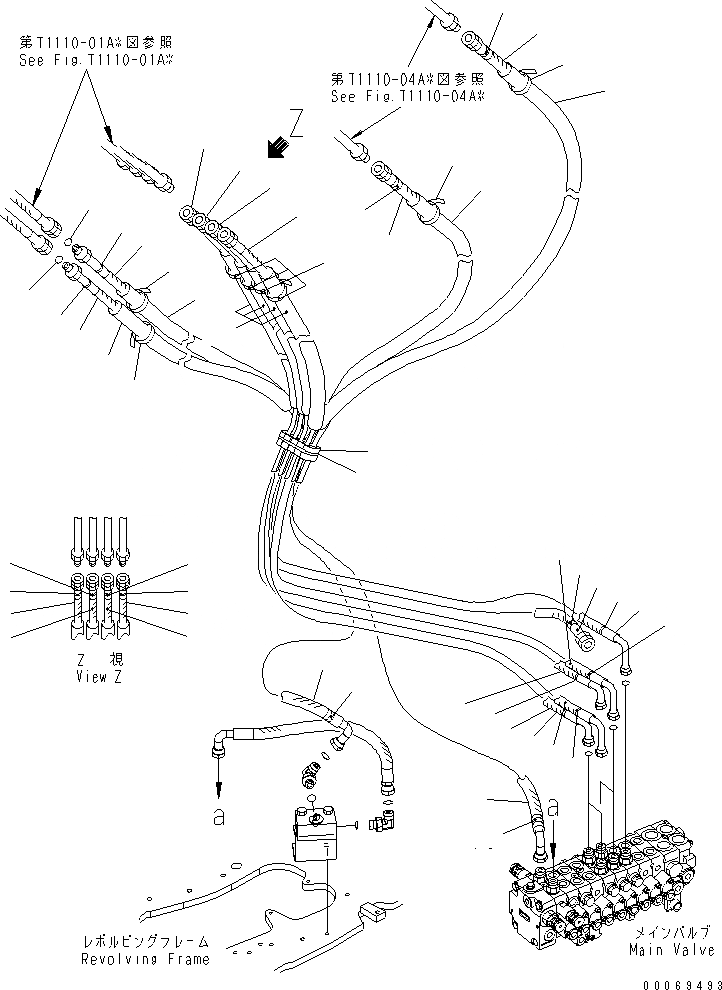 第T1110-01A※図参照
See Fig.T1110-01A※

第T1110-04A※図参照
See Fig.T1110-04A※

Z

Z 視
View Z

a

a

レボルビングフレーム
Revolving Frame

メインバルブ
Main Valve

00069493