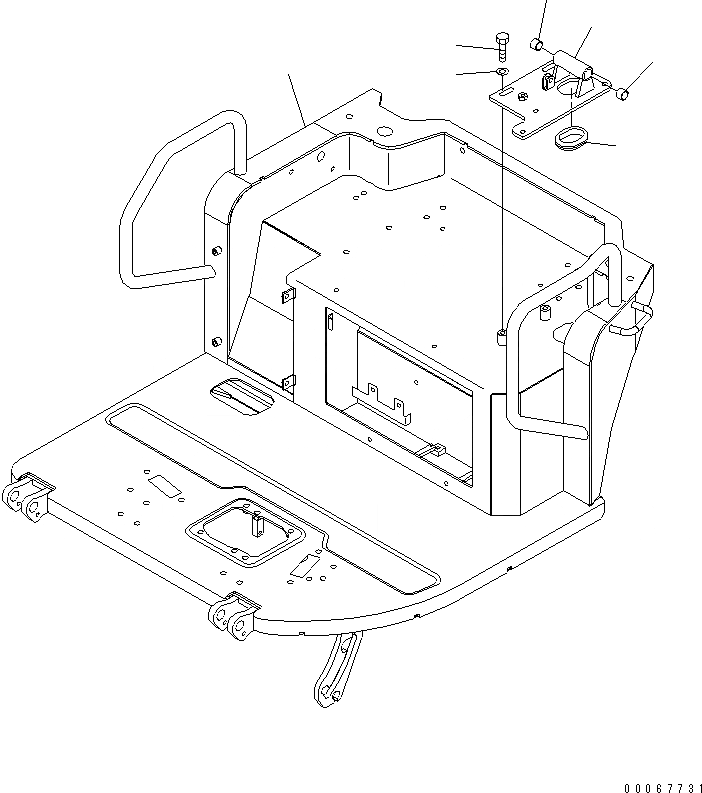 00067731