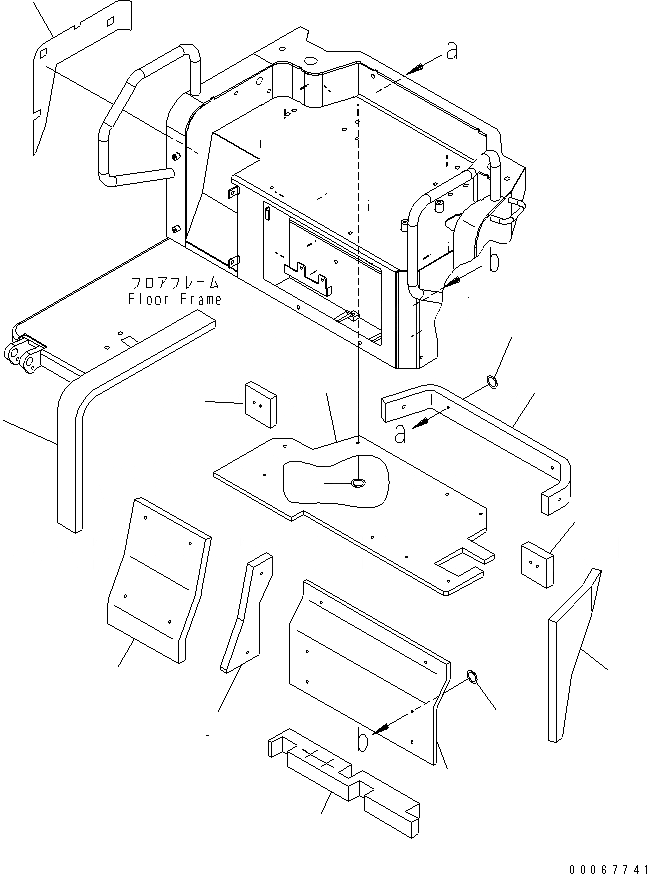 a
b
フロアフレーム
Floor Frame
a
b
00067741