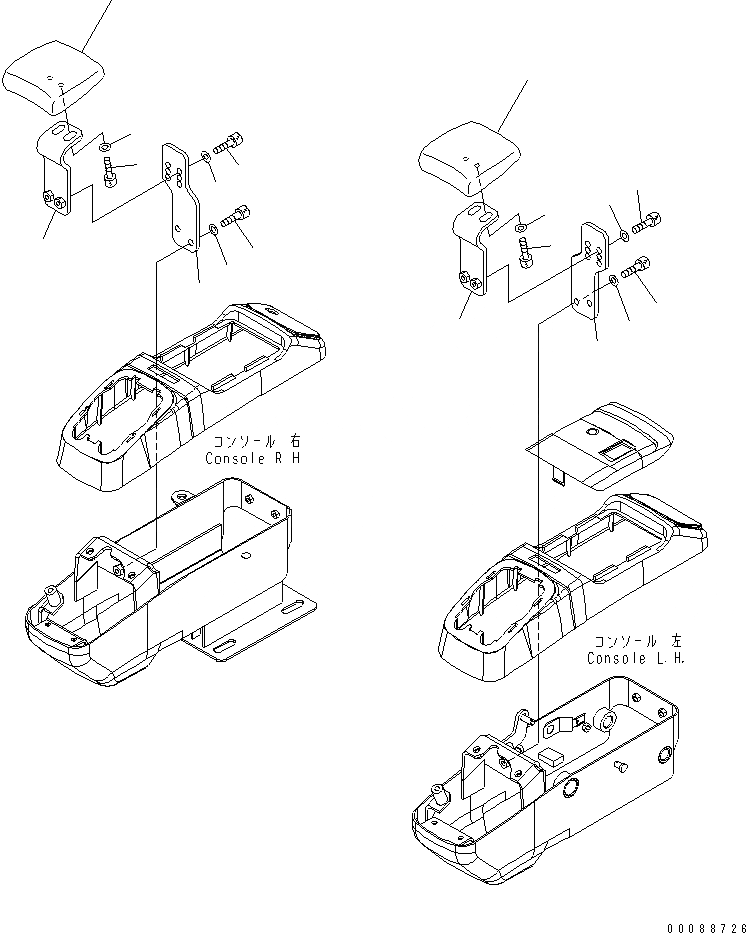 コンソール 右
Console R H

コンソール 左
Console L.H.

00088726