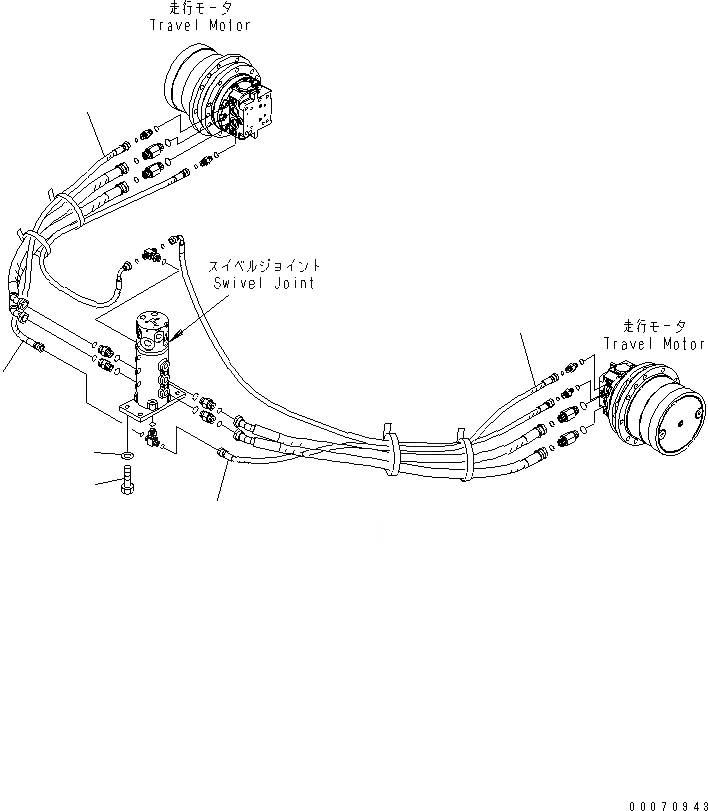 走行モータ
Travel Motor

スイベルジョイント
Swivel Joint

走行モータ
Travel Motor

00070943