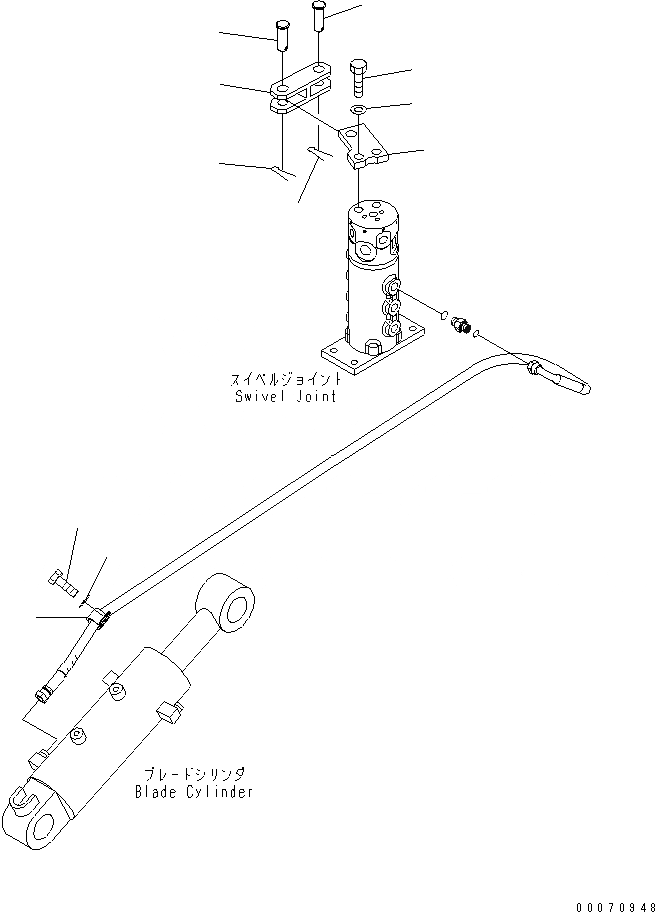 スイベルジョイント
Swivel Joint

ブレードシリンダ
Blade Cylinder

00070948