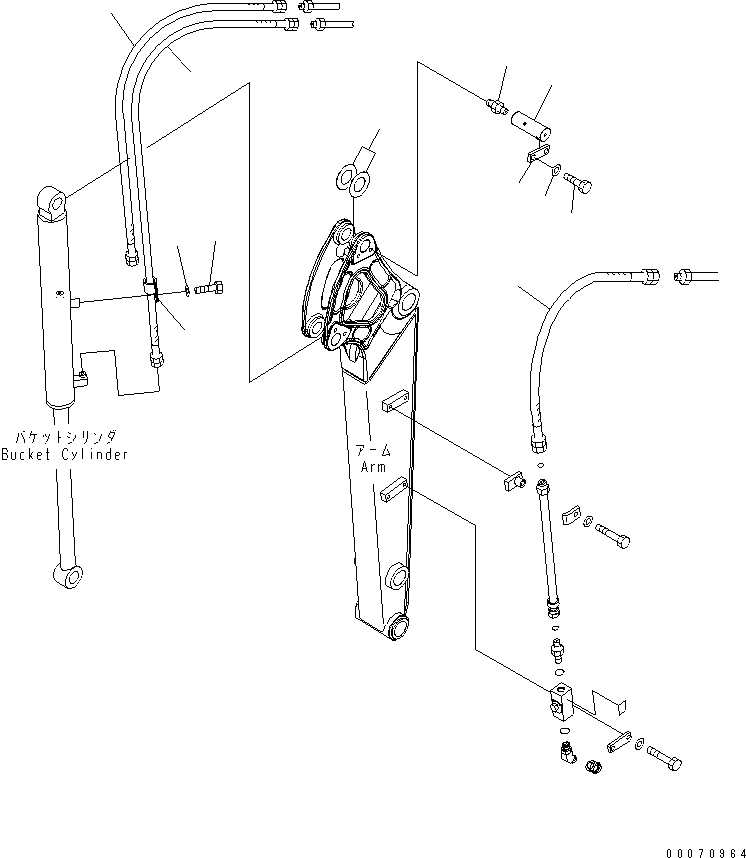 バケットシリンダ
Bucket Cylinder

アーム
Arm

00070964