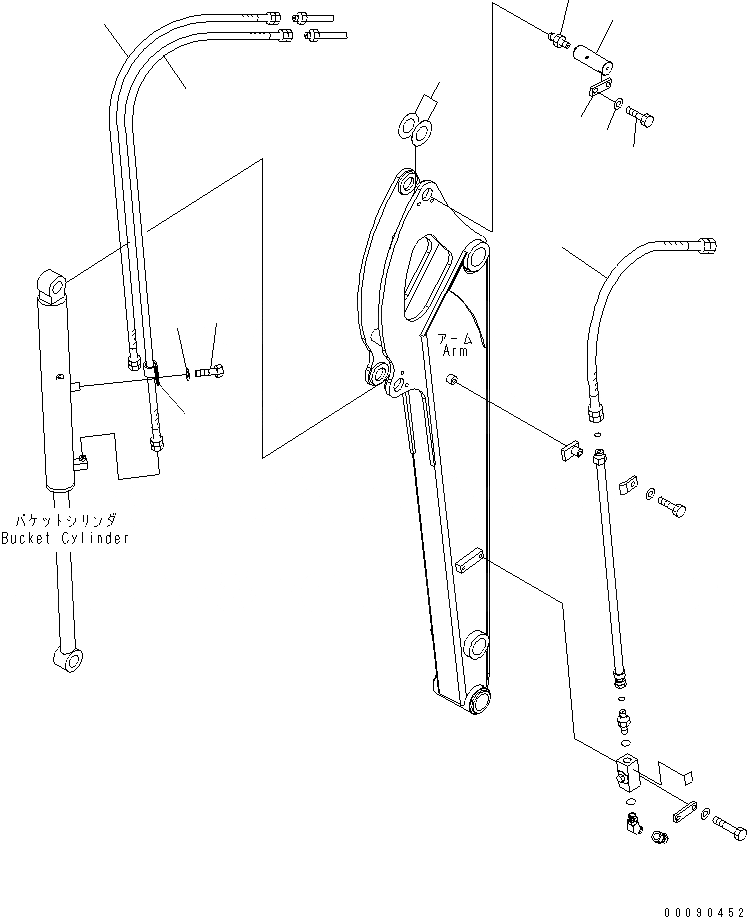 アーム
Arm

バケットシリンダ
Bucket Cylinder

00090452