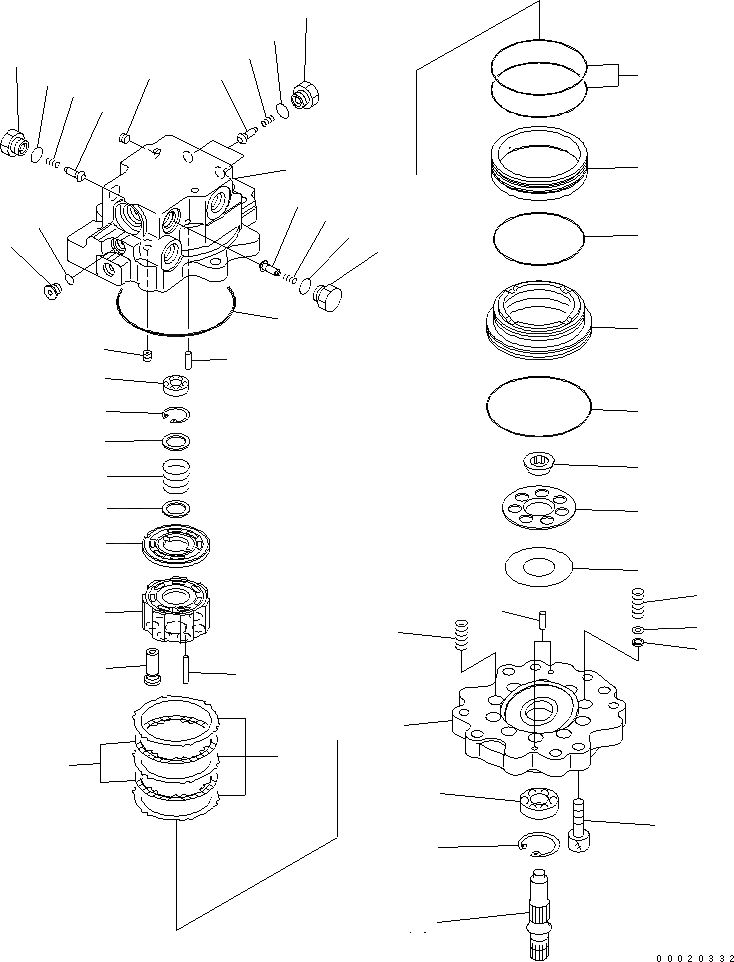 00020332