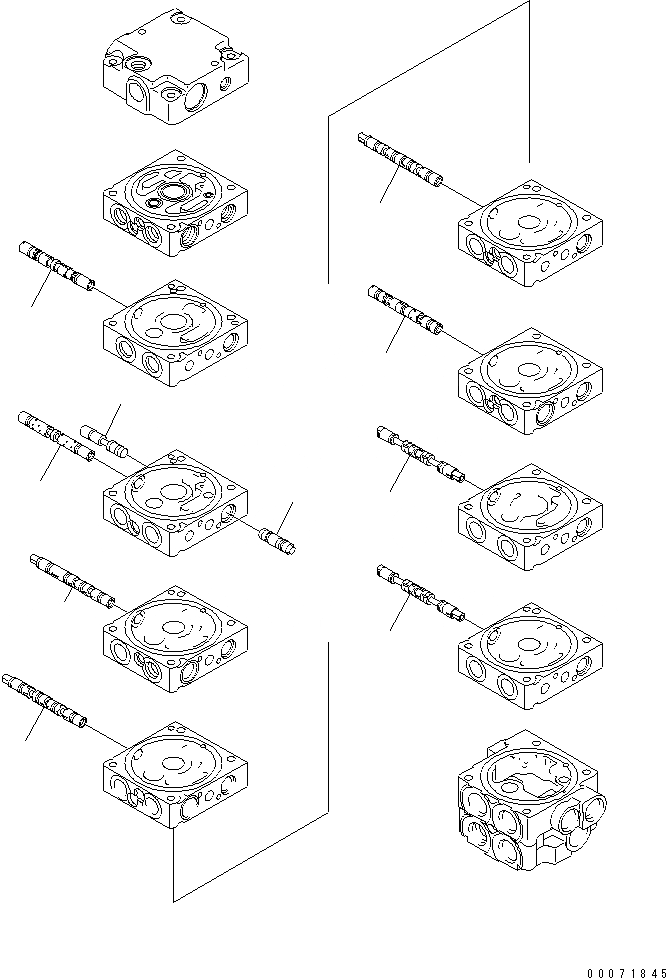 00071845