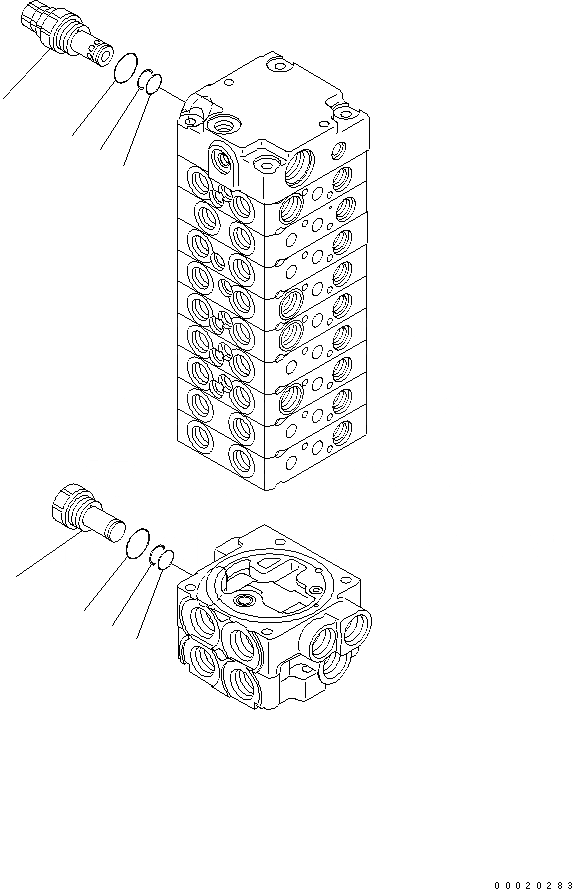 00020283