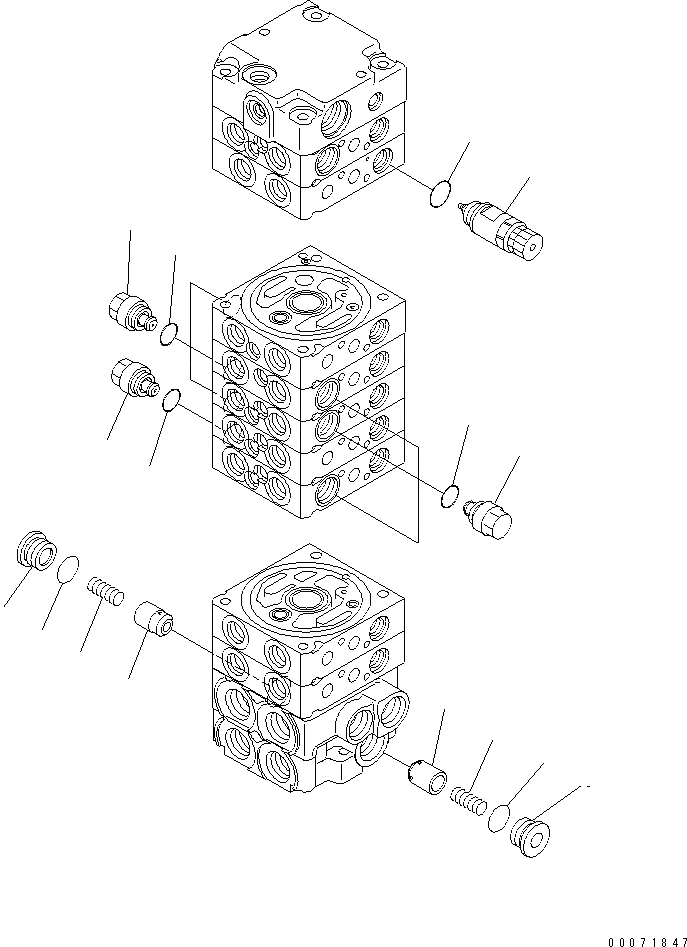 00071847