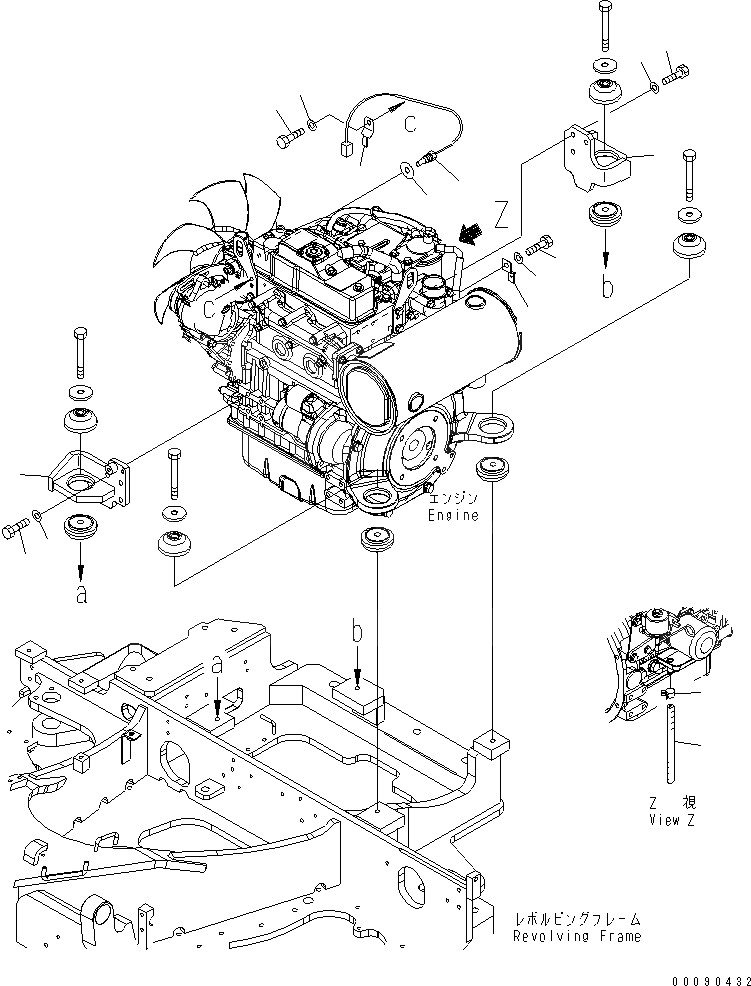 c
Z
b
c
エンジン
Engine
a
b
a
Z 視
View Z
レボルビングフレーム
Revolving Frame
00090432