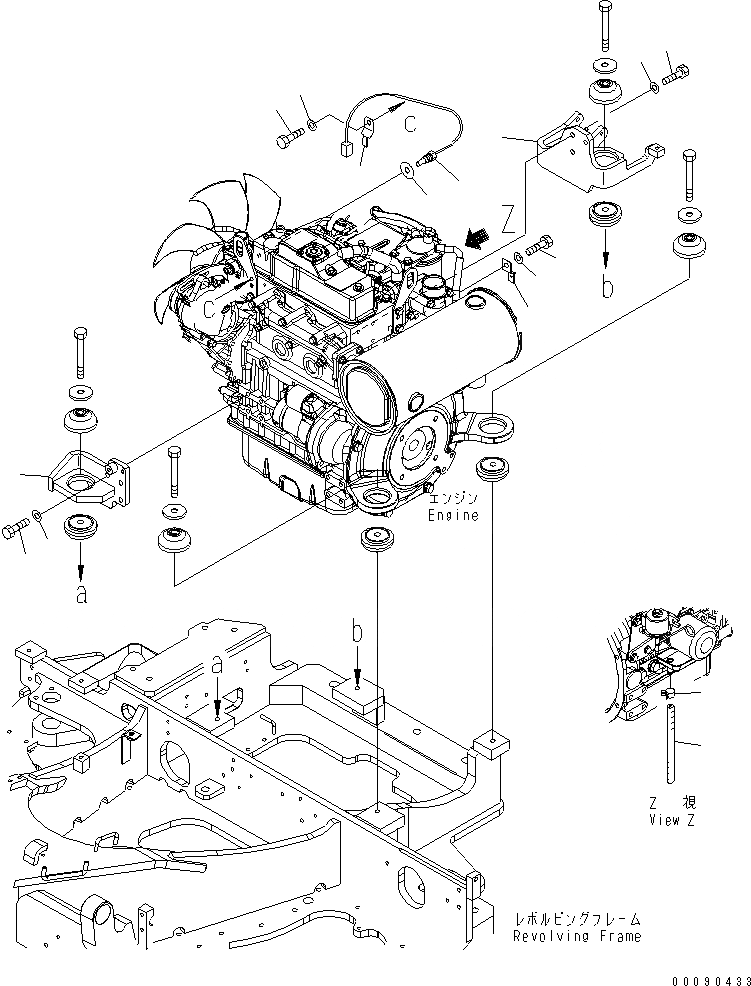 c
Z
b
c
エンジン
Engine
a
b
a
Z 視
View Z
レボルビングフレーム
Revolving Frame
00090433