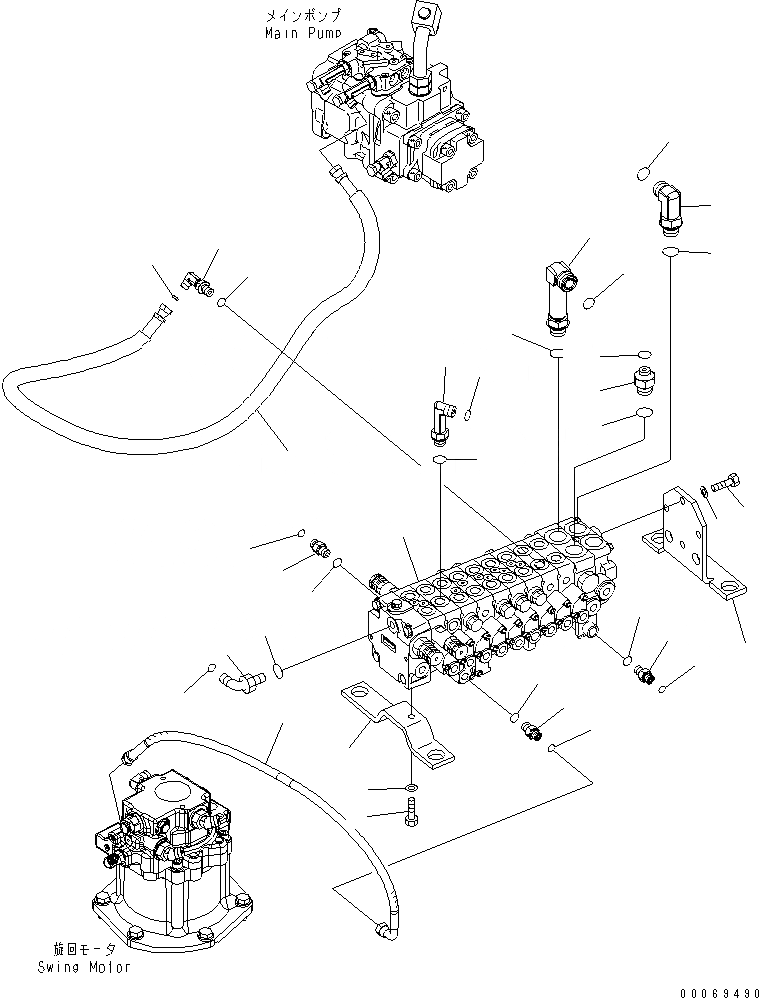 メインポンプ
Main Pump

旋回モータ
Swing Motor

00069490