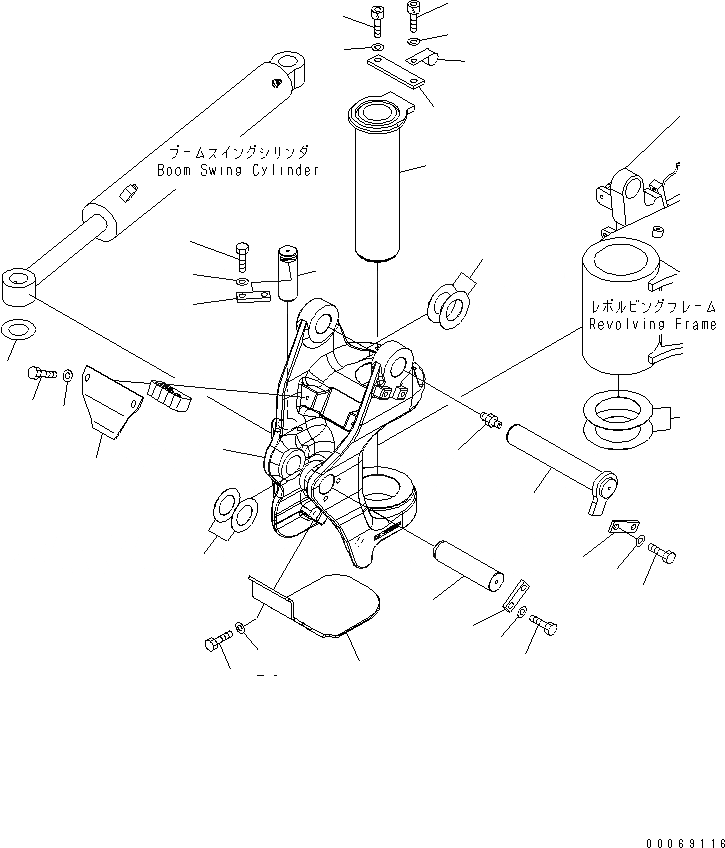 ブームスイングシリンダ
Boom Swing Cylinder

レボルビングフレーム
Revolving Frame

00069116