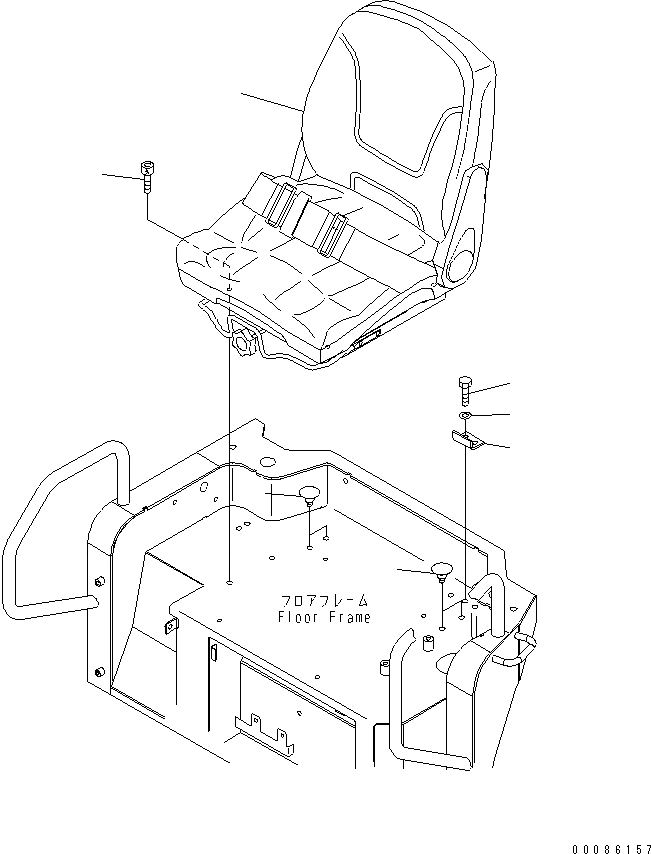 フロアフレーム
Floor Frame

00086157