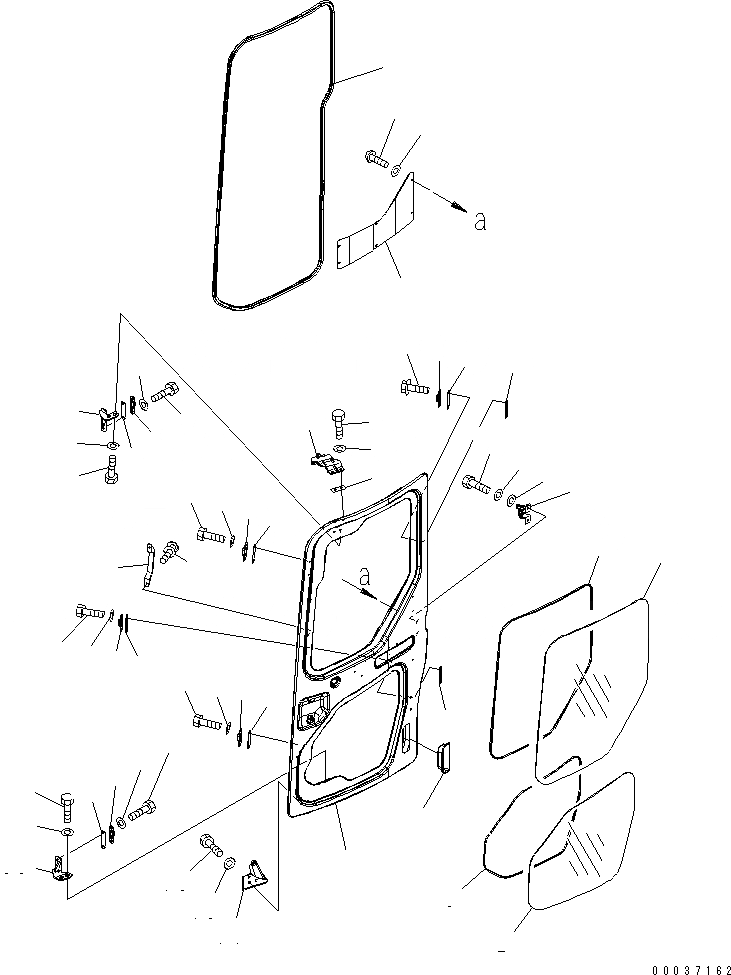 a

a

00037162