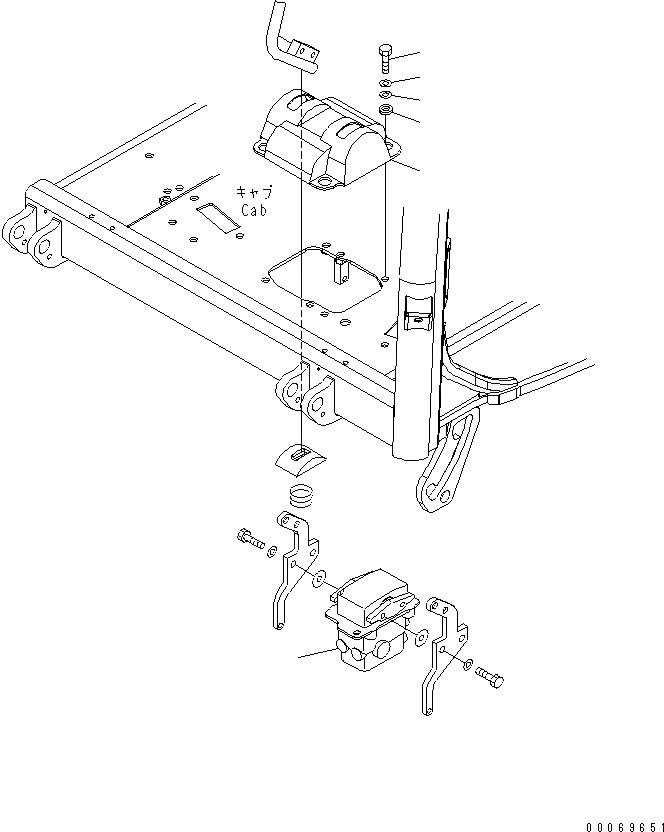 キャブ
Cab

00069651