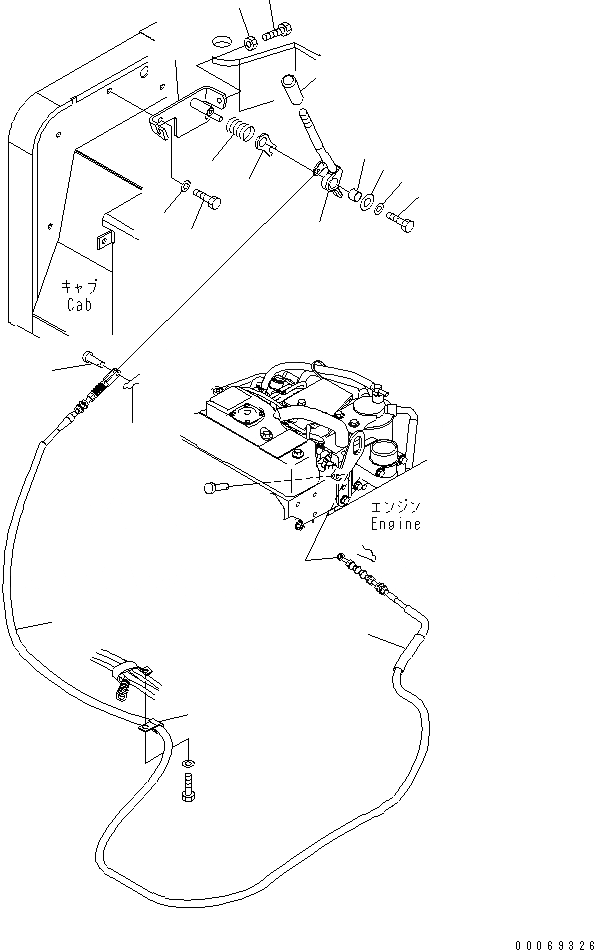 キャブ
Cab

エンジン
Engine

00069326