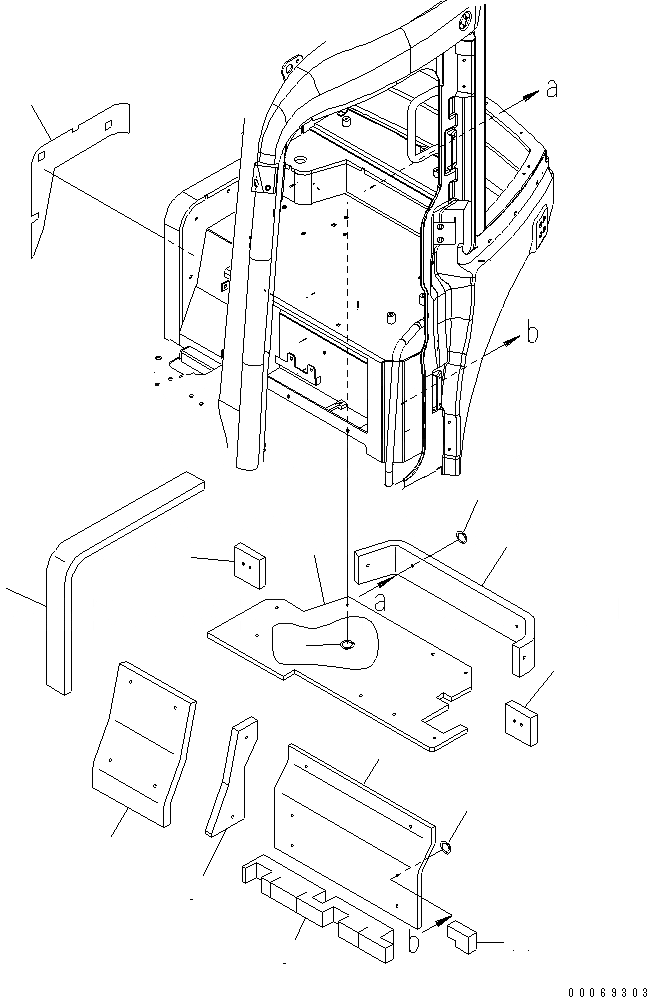 a
b
a
b
00069303