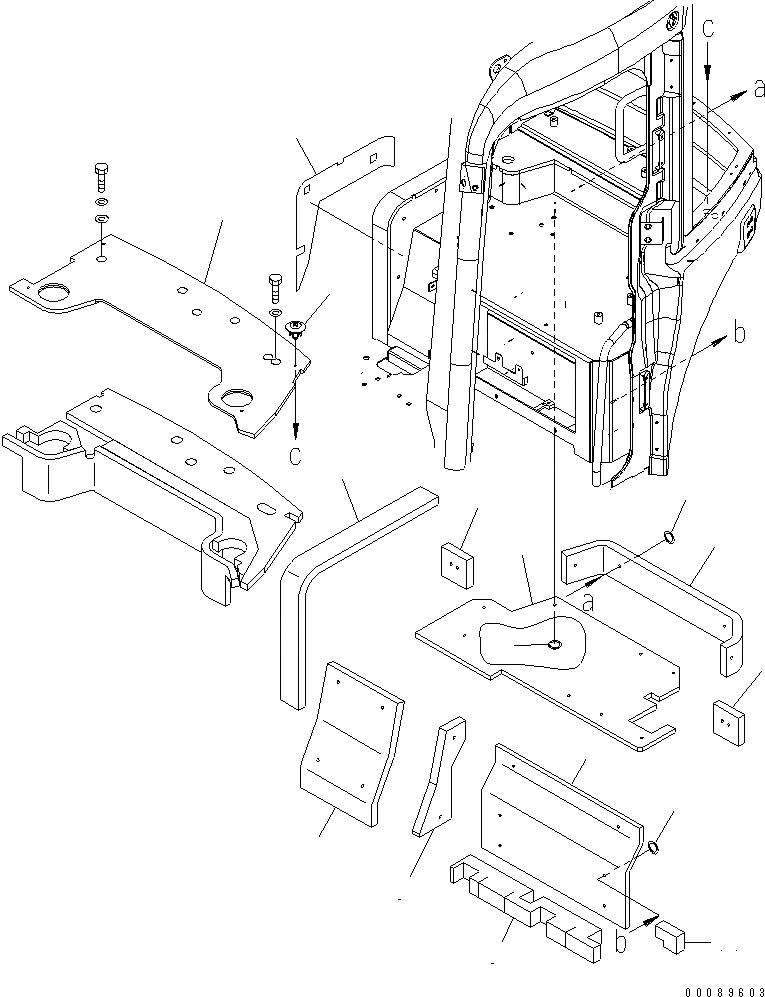 c
a
b
c
a
b
00089603