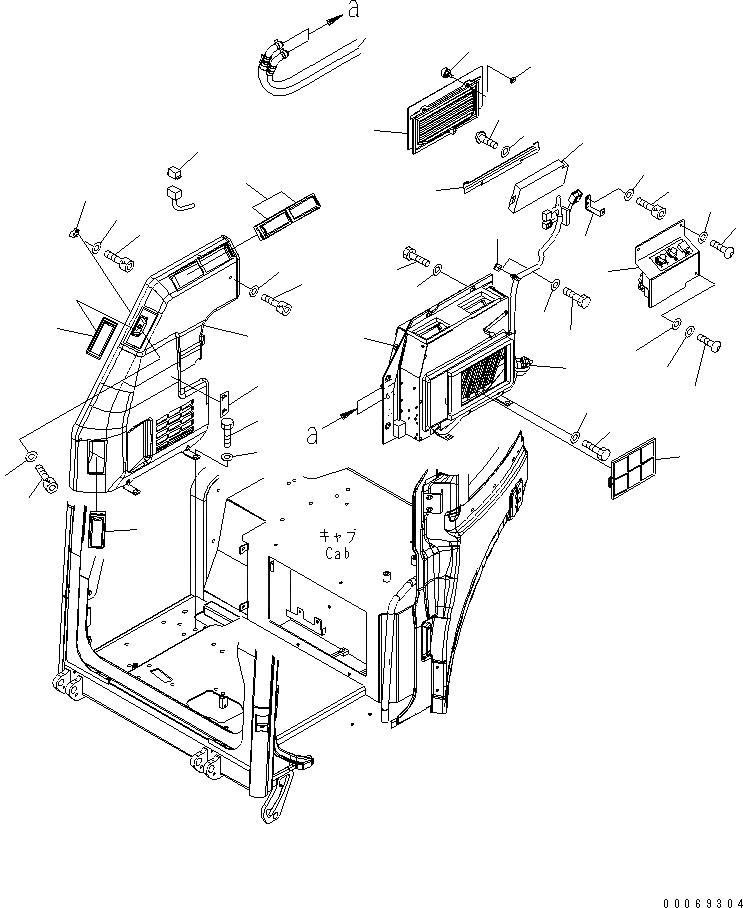 a

a

キャブ
Cab

00069304