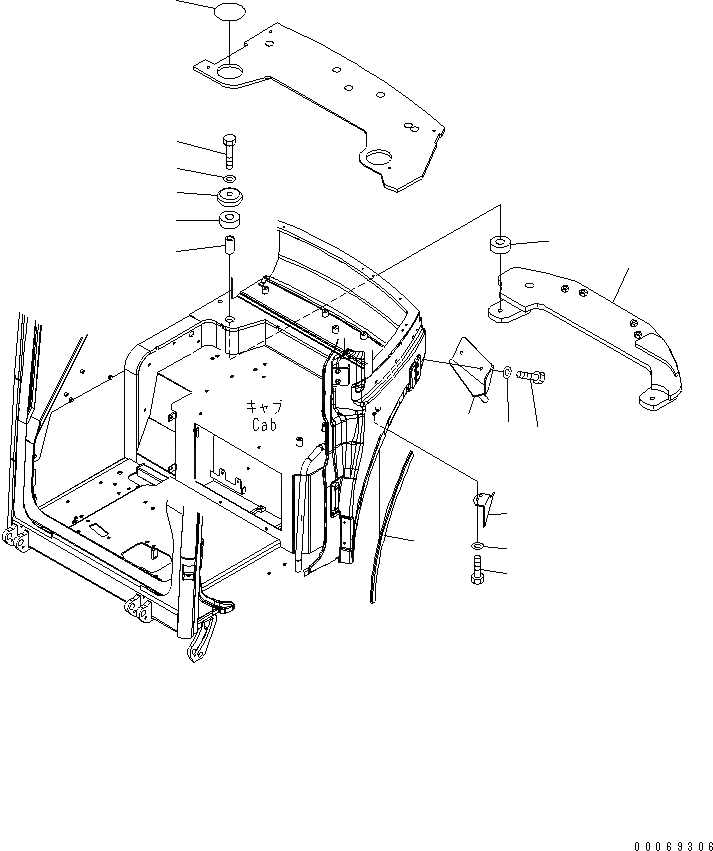 キャブ
Cab

00069306