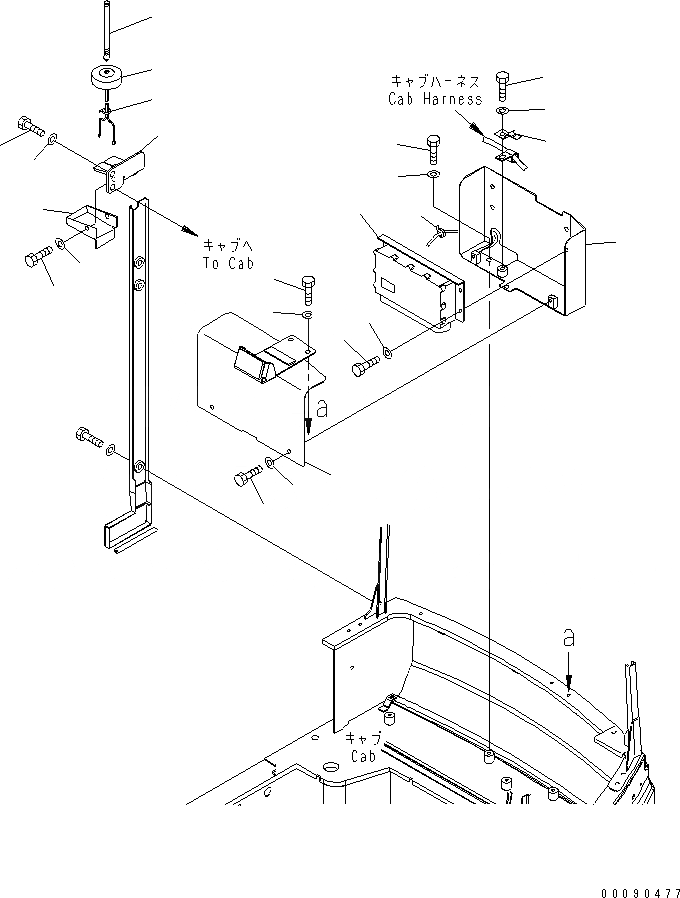 キャブハーネス
Cab Harness

キャブへ
To Cab

a

a

キャブ
Cab

00090477