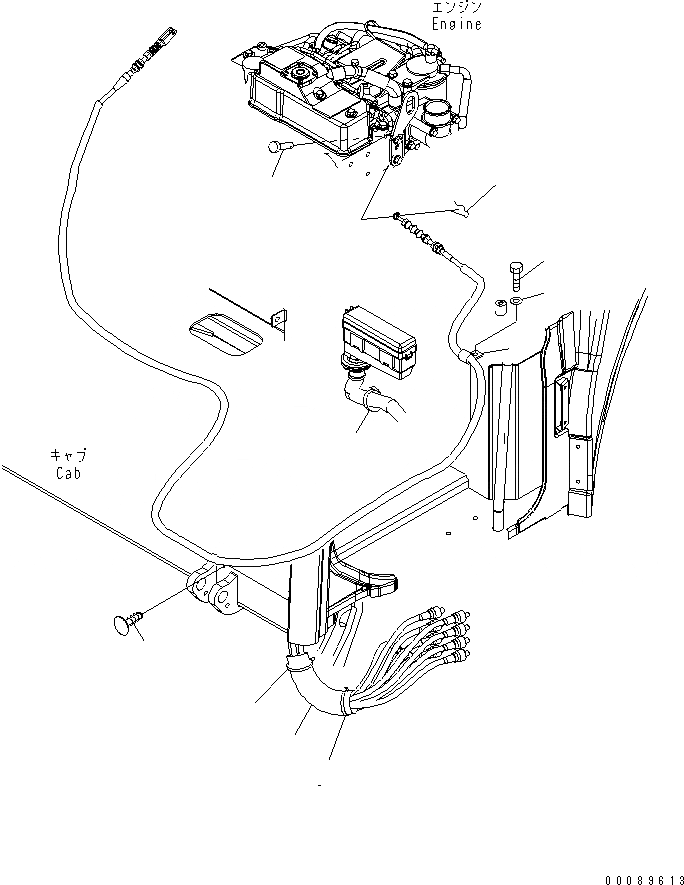 エンジン
Engine

キャブ
Cab

00089613