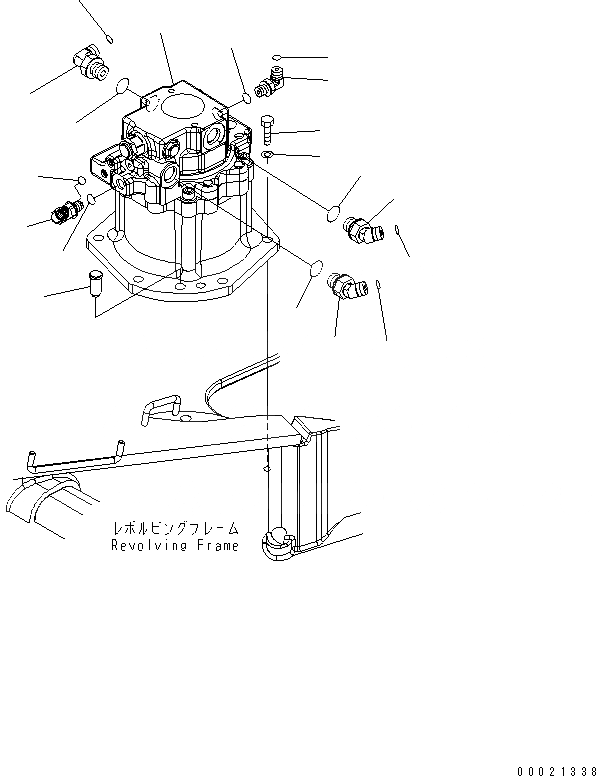 レボルビングフレーム
Revolving Frame

00021338