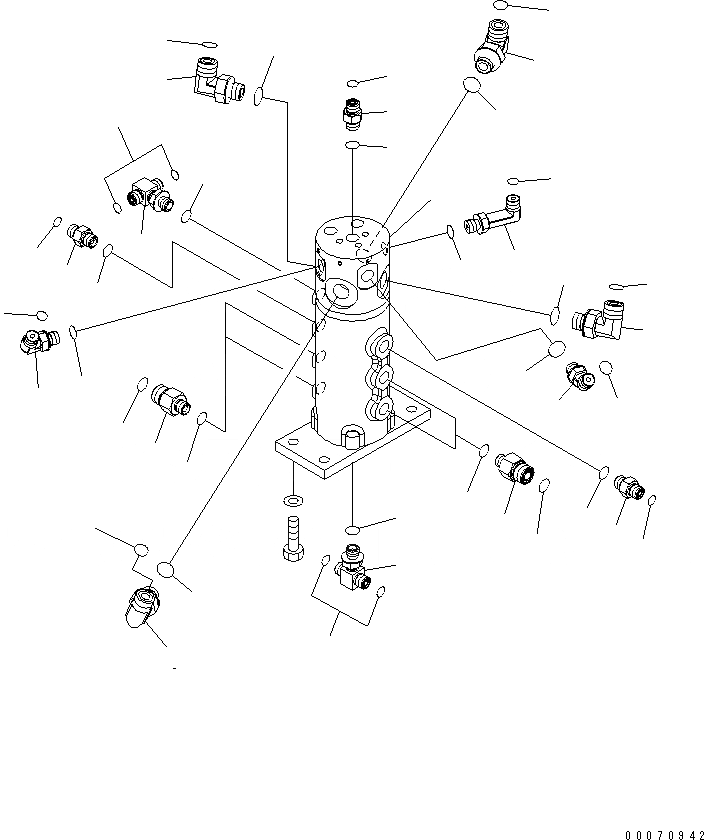 00070942