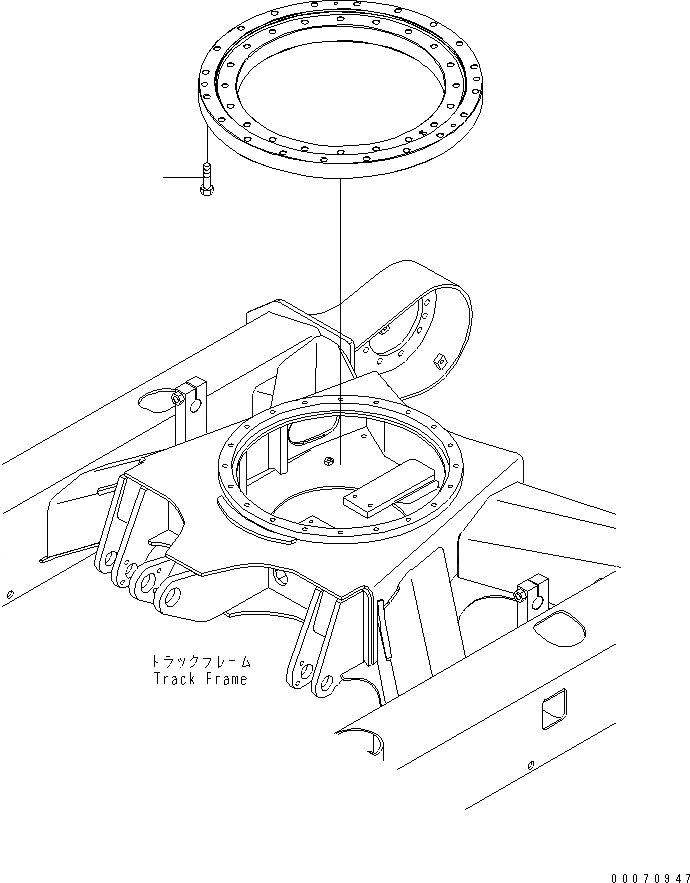 トラックフレーム
Track Frame

00070947