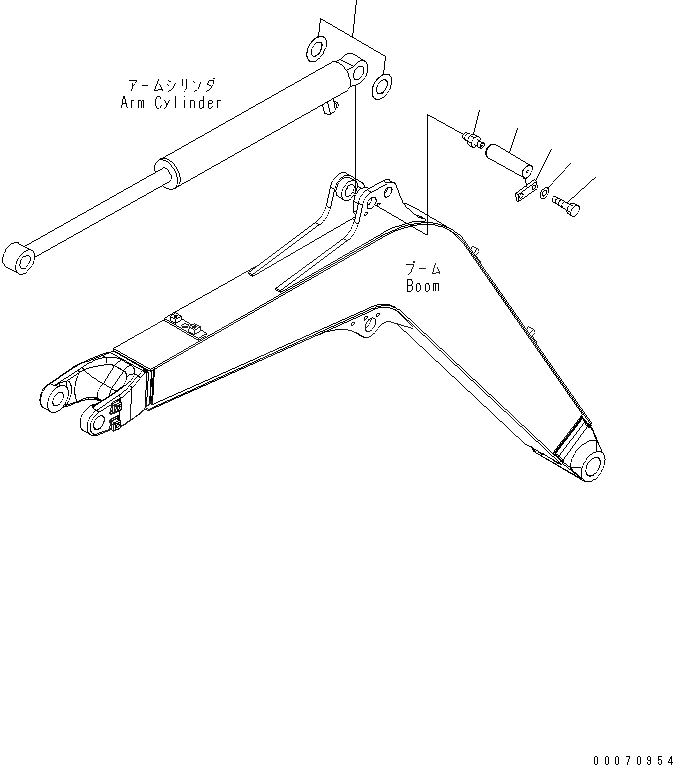 アームシリンダ
Arm Cylinder

ブーム
Boom

00070954