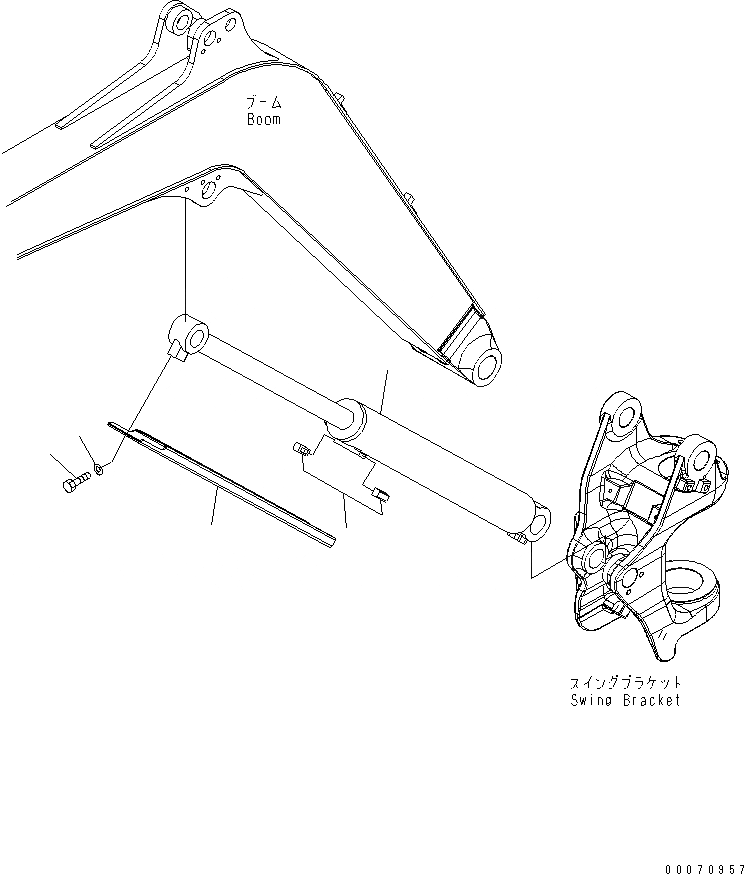 ブーム
Boom

スイングブラケット
Swing Bracket

00070957