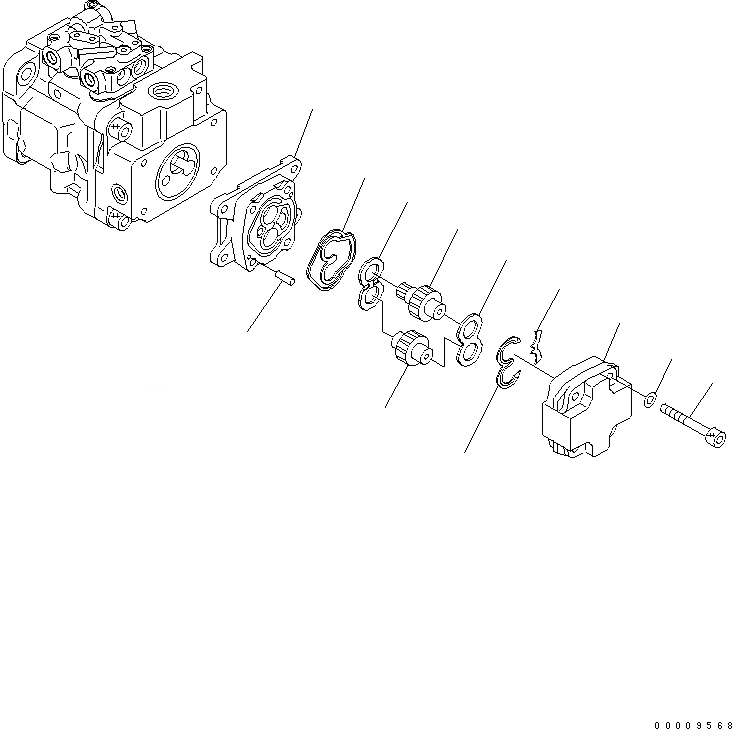 00009568