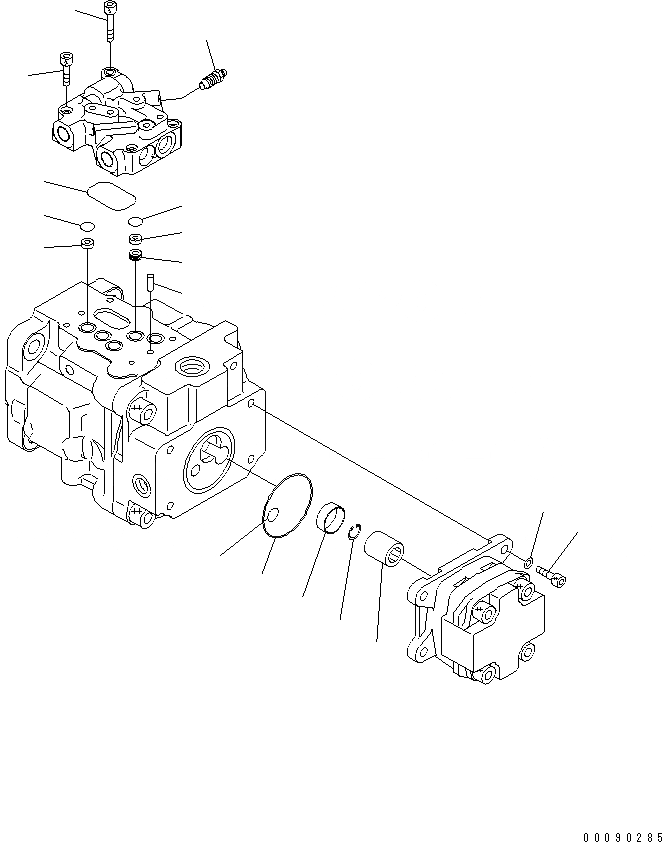 00090285