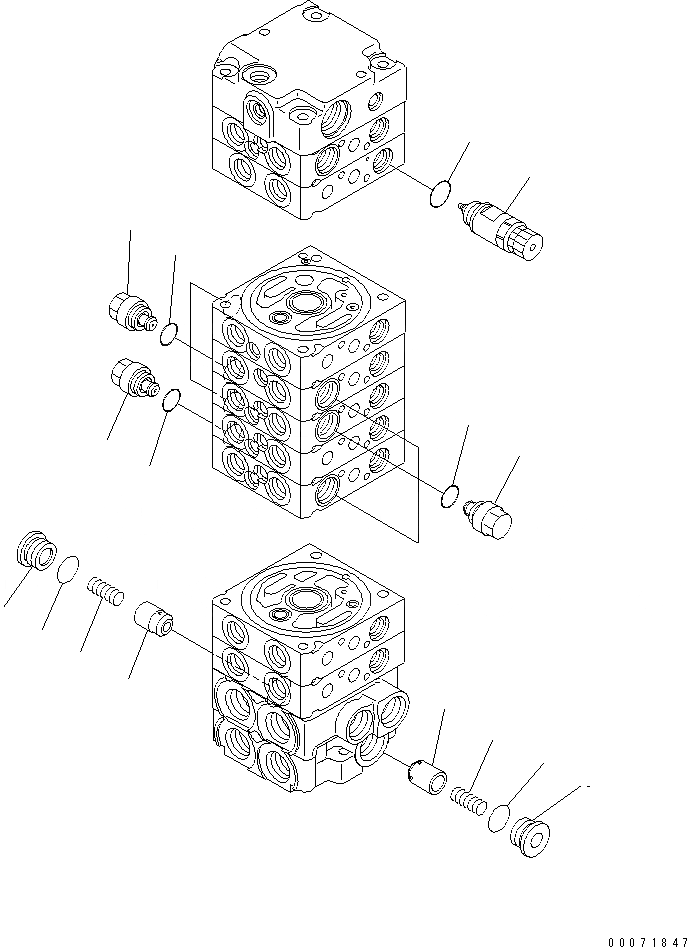 00071847