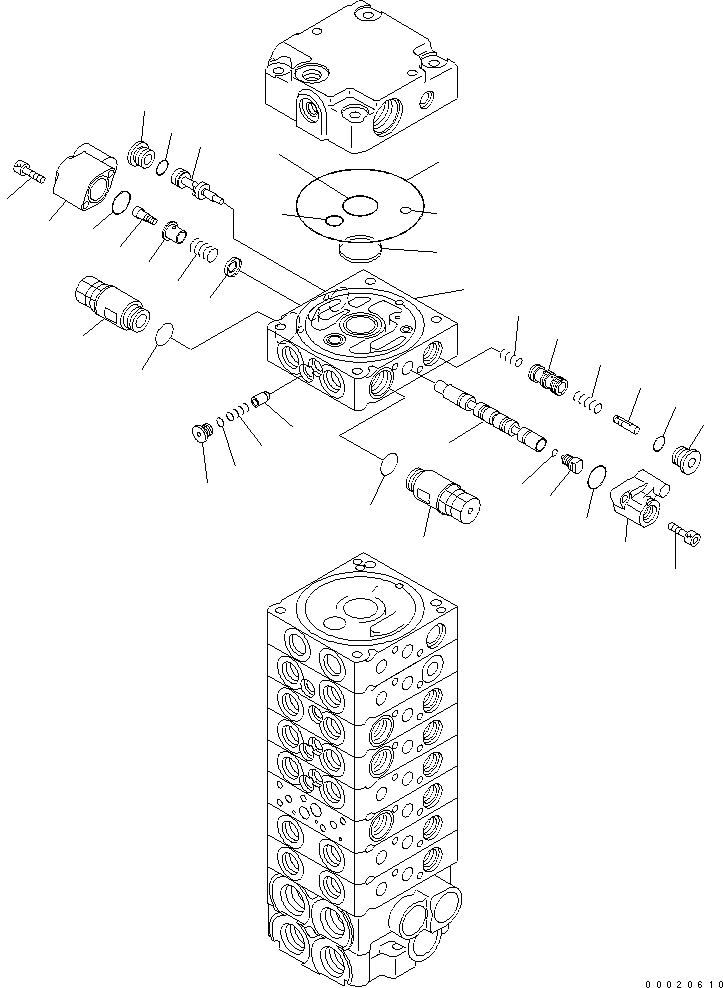 00020610