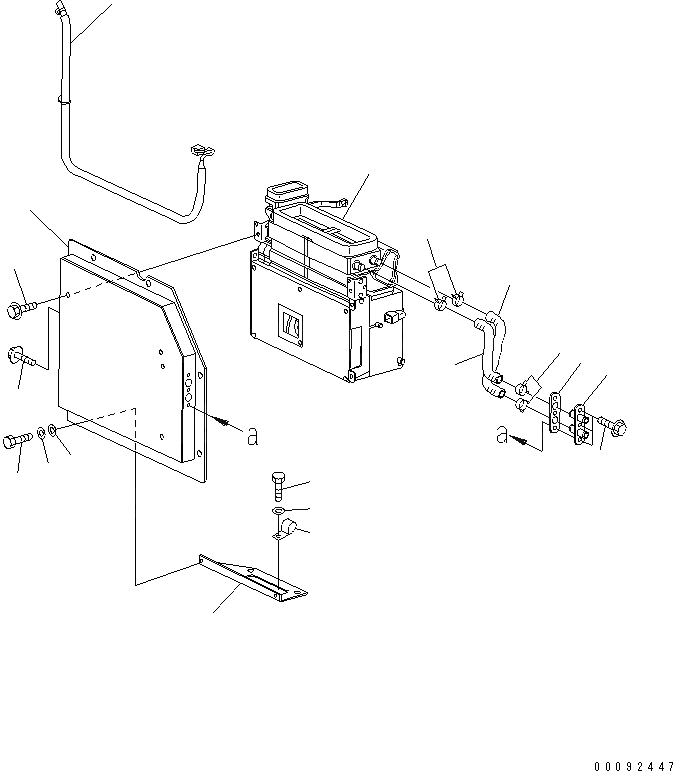 a

a

00092447