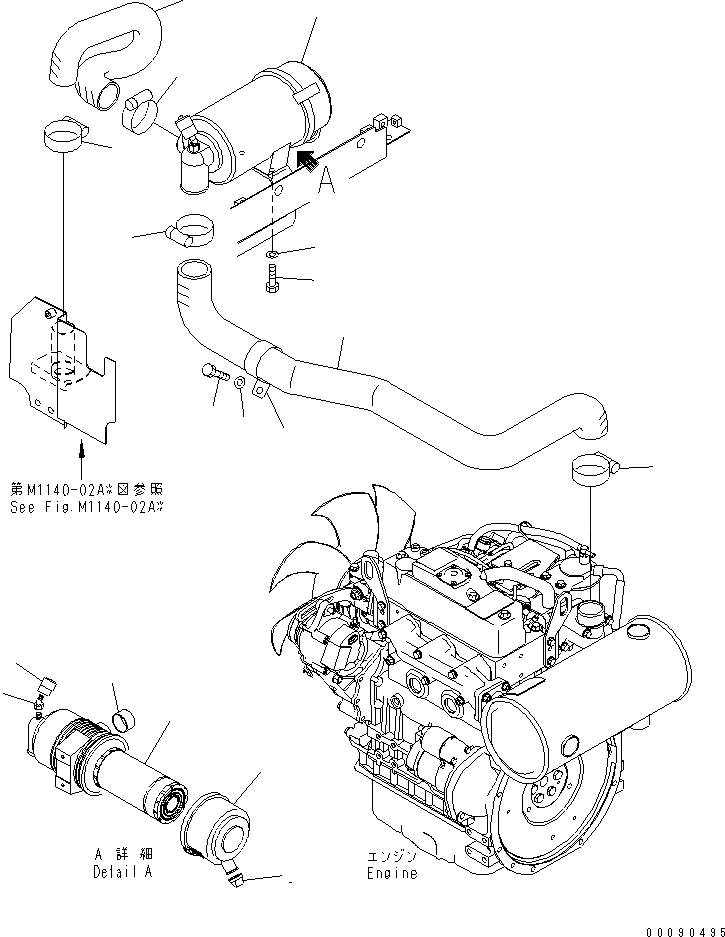 A

第M1140-02A※図参照
See Fig.M1140-02A※

A 詳細
Detail A

エンジン
Engine

00090495