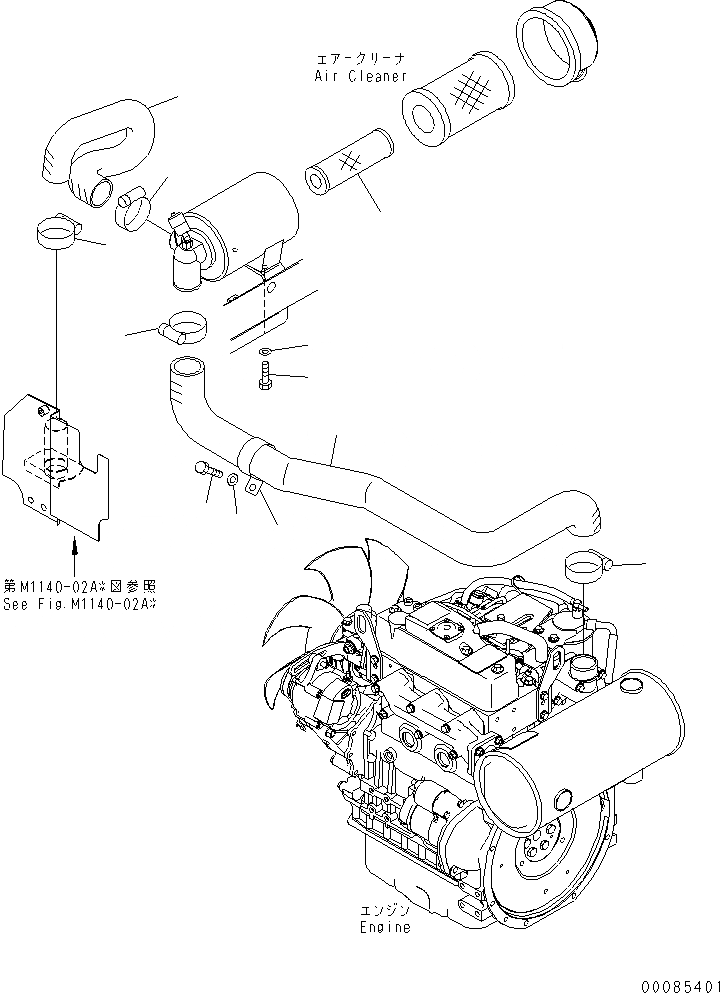 エアークリーナ
Air Cleaner

第M1140-02A※図参照
See Fig.M1140-02A※

エンジン
Engine

00085401