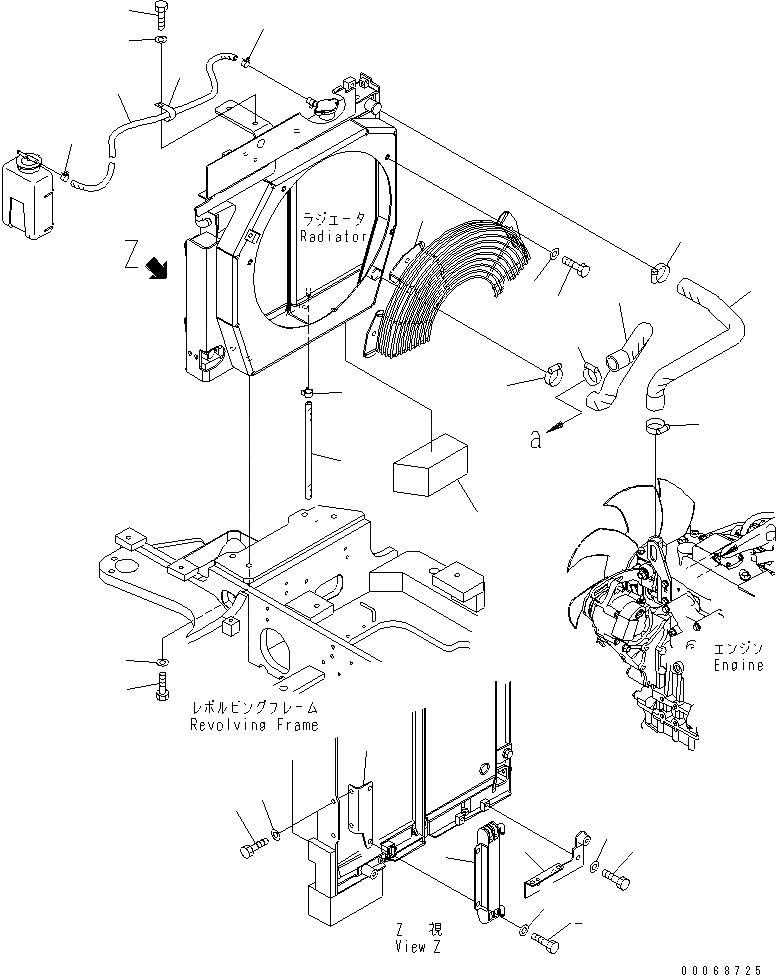 ラジエータ
Radiator

Z

a

エンジン
Engine

レボルビングフレーム
Revolving Frame

Z 視
View Z

00068725