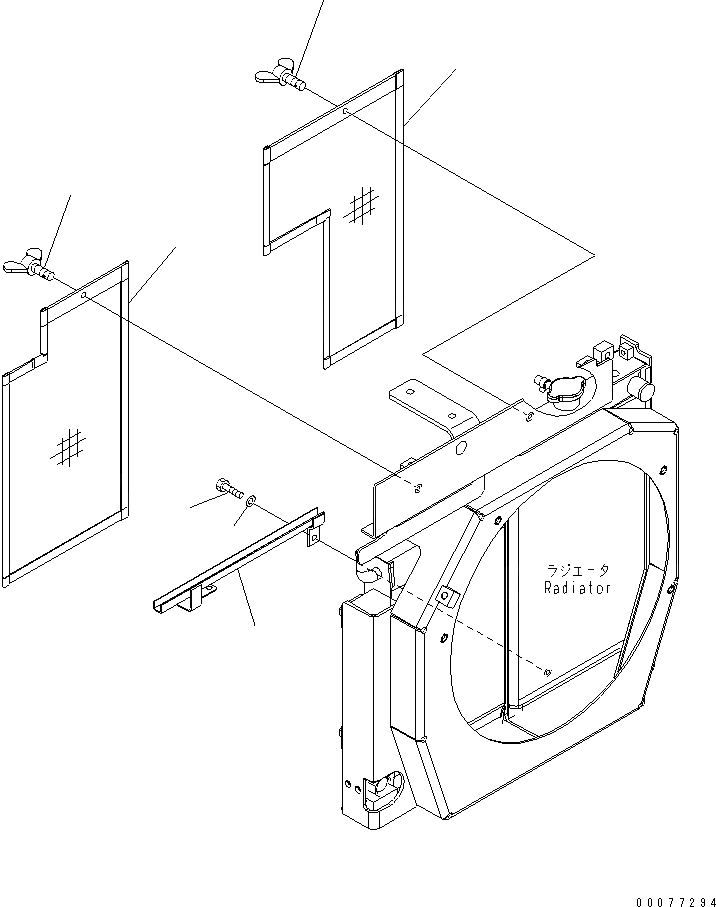 ラジエータ
Radiator

00077294