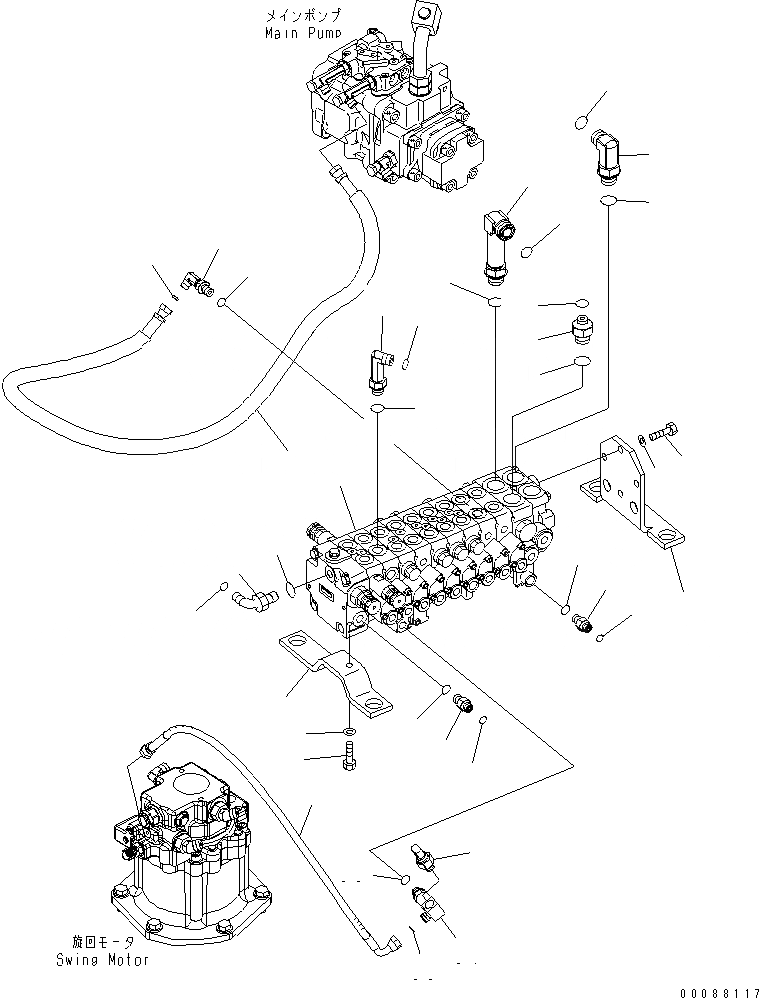 メインポンプ
Main Pump

旋回モータ
Swing Motor

00088117