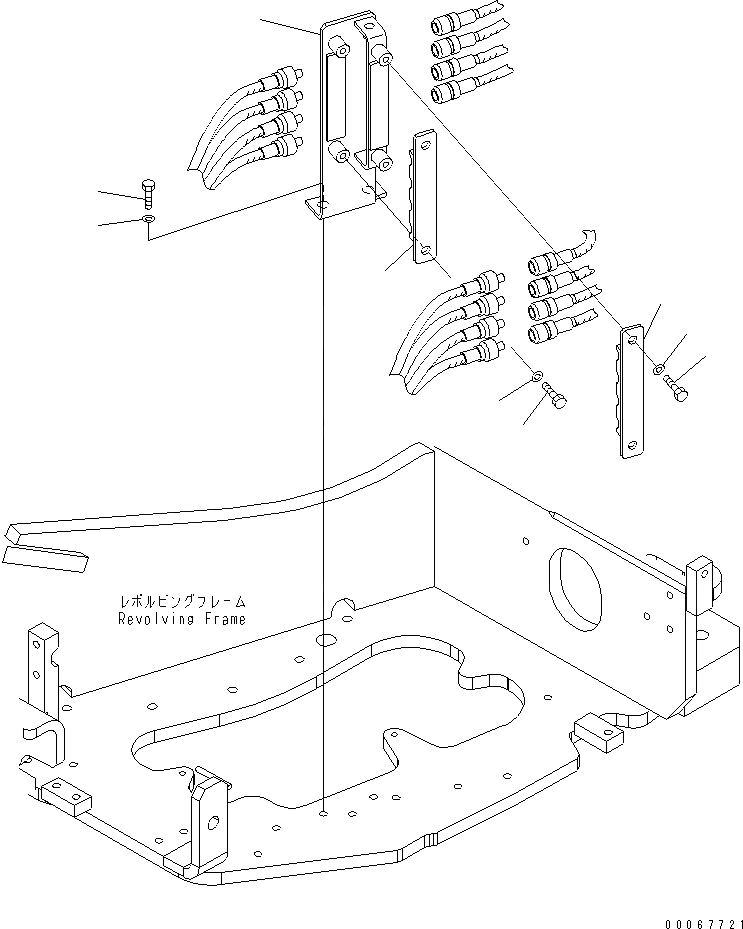 レボルビングフレーム
Revolving Frame

00067721