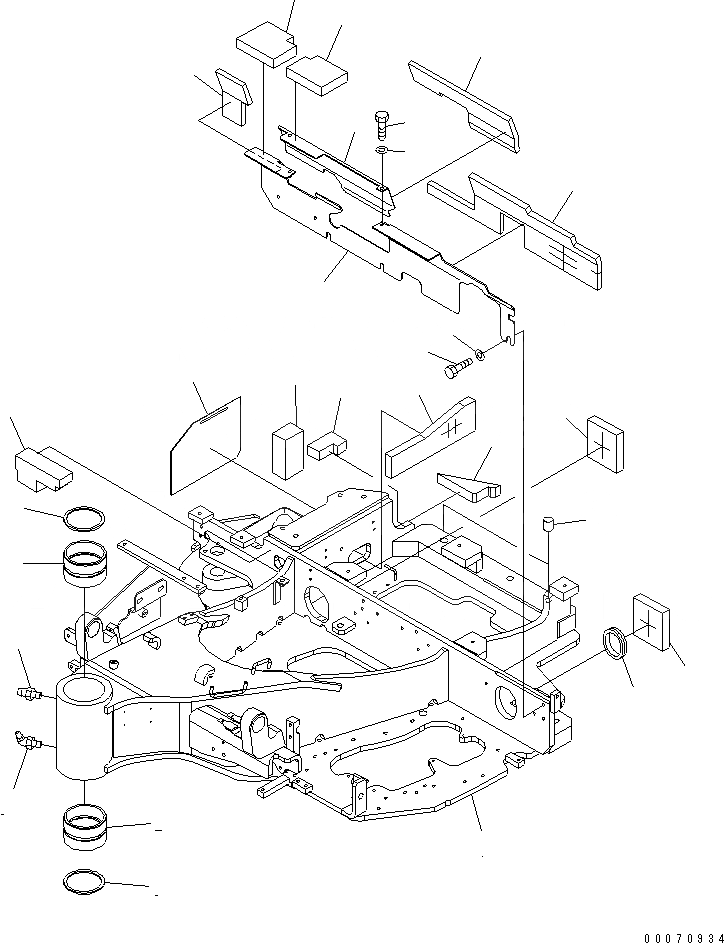 00070934