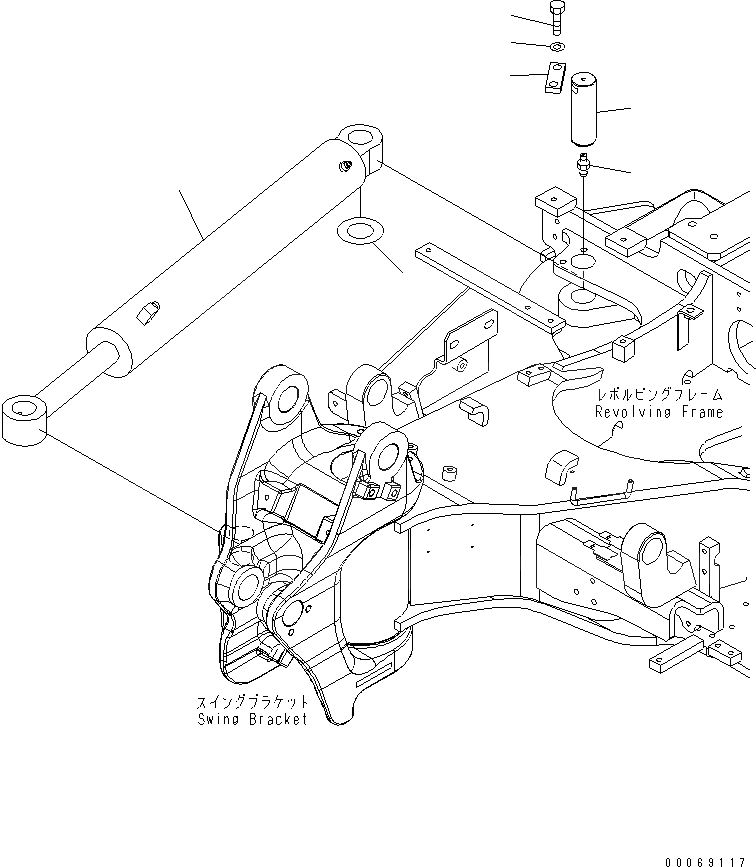 レボルビングフレーム
Revolving Frame

スイングブラケット
Swing Bracket

00069117