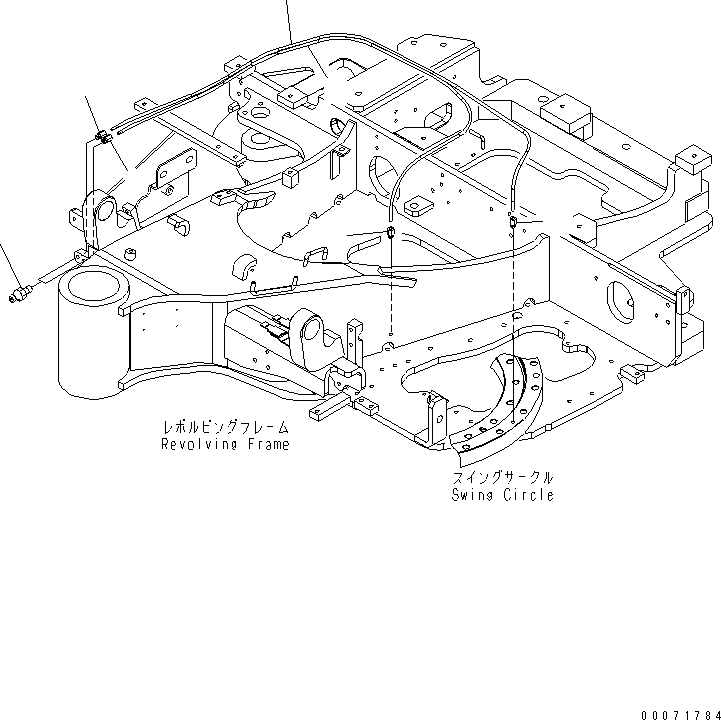 レボルビングフレーム
Revolving Frame

スイングサークル
Swing Circle

00071784