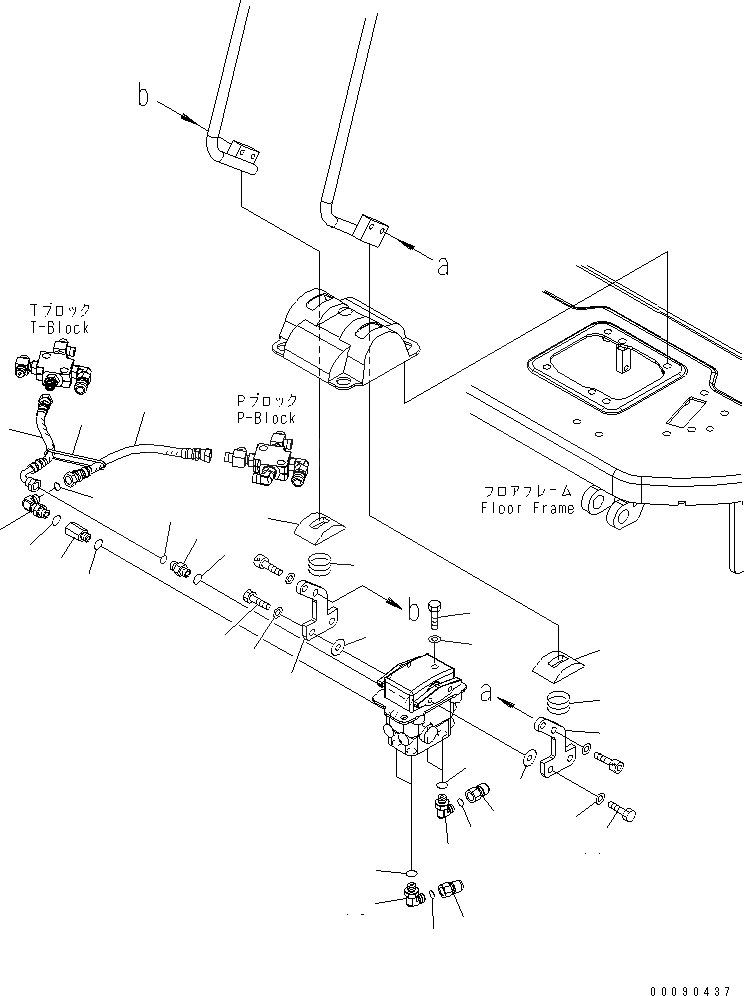 b
a
Tブロック
T-Block
Pブロック
P-Block
フロアフレーム
Floor Frame
b
a
00090437