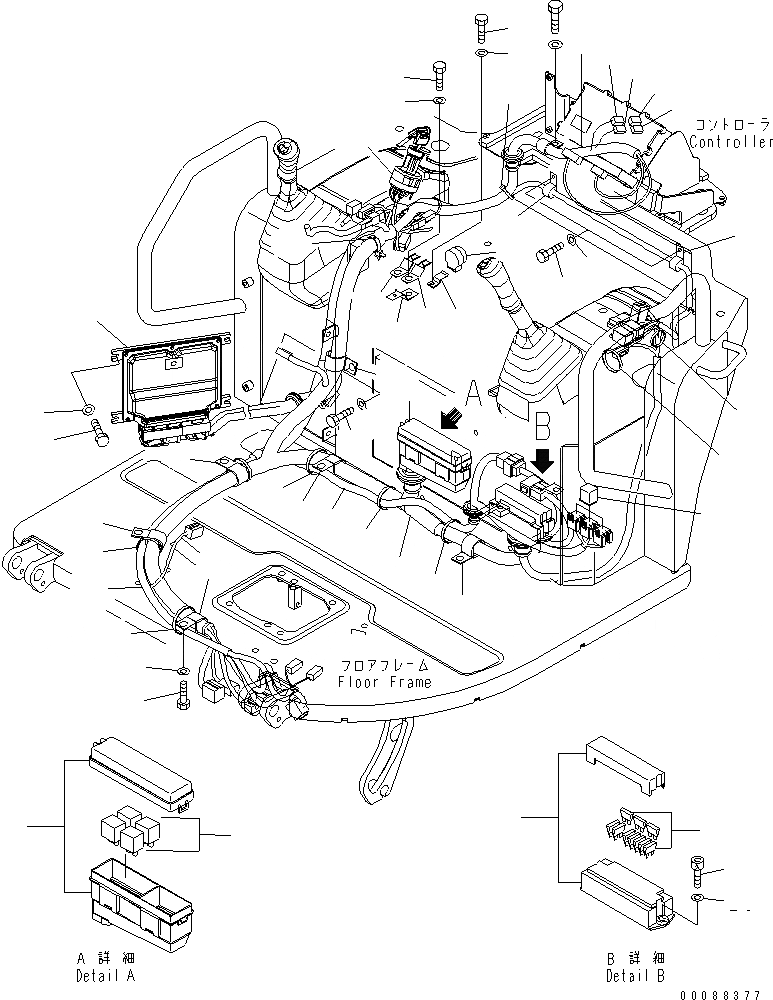 コントローラ
Controller

A

B

フロアフレーム
Floor Frame

A 詳細
Detail A

B 詳細
Detail B

00088377