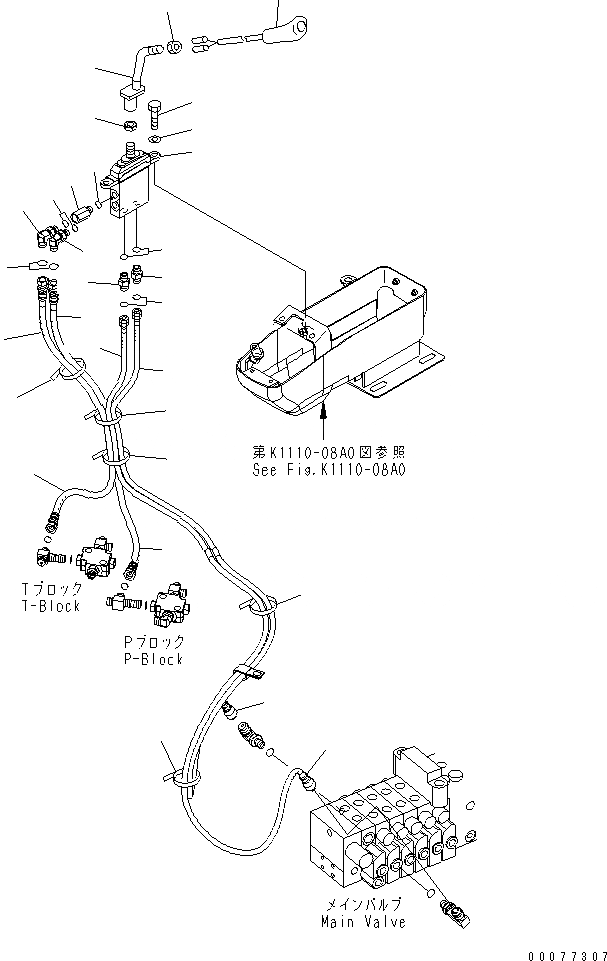 第K1110-08A0図参照
See Fig.K1110-08A0

Tブロック
T-Block

Pブロック
P-Block

メインバルブ
Main Valve

00077307