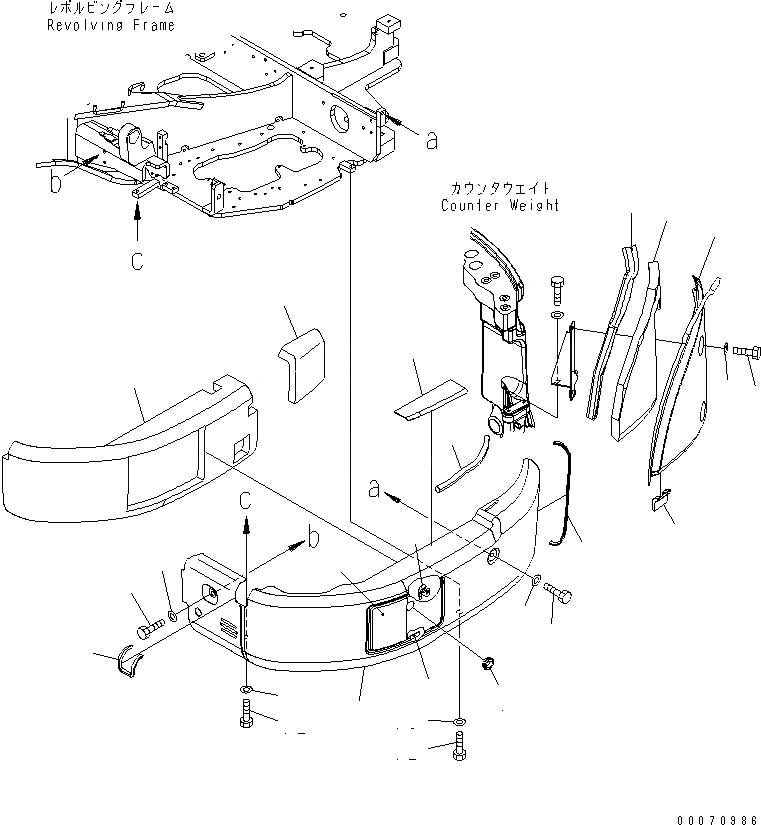 レボルビングフレーム
Revolving Frame

a

b

c

カウンタウエイト
Counter Weight

a

c

b

00070986